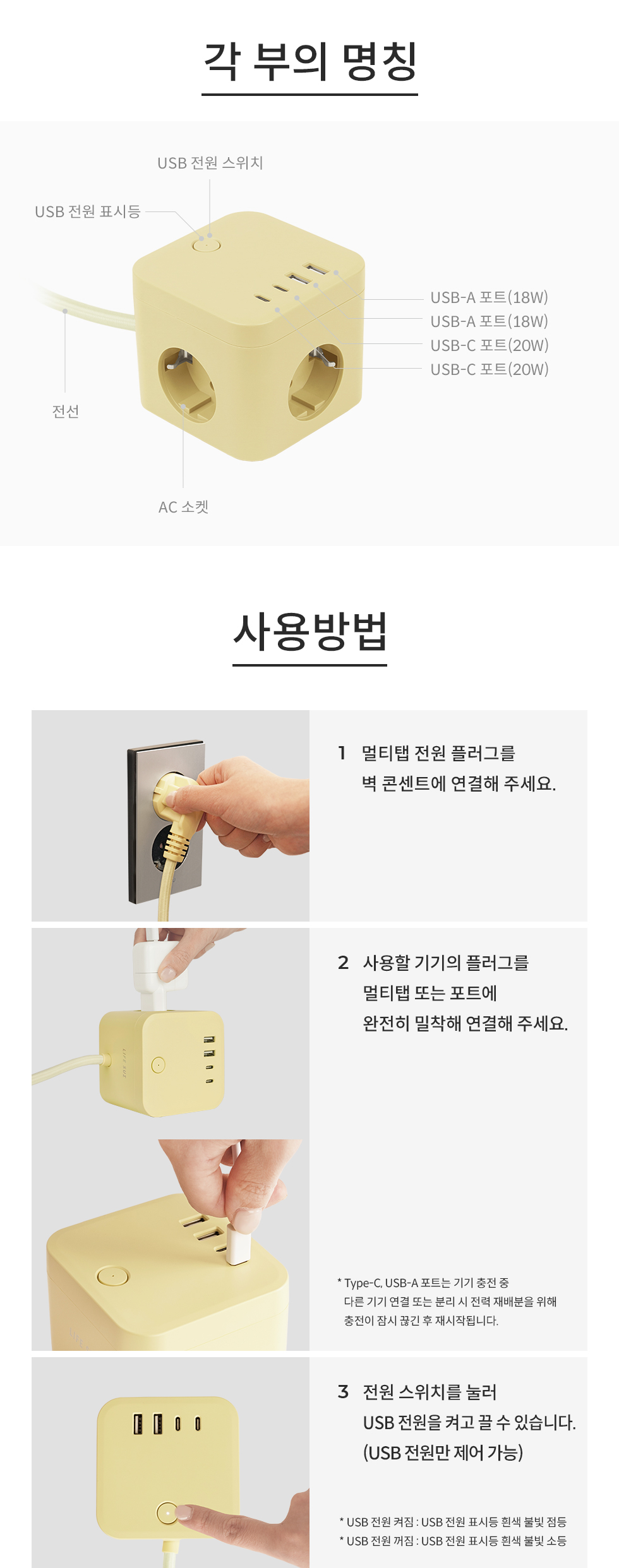 각 부의 명칭

USB 전원 스위치

USB 전원 표시등

USB-A 포트(18W)
USB-A 포트(18W)
USB-C 포트(20W)
USB-C 포트(20W)

전선

AC 소켓

사용방법

1 멀티탭 전원 플러그를 벽 콘센트에 연결해 주세요.

2 사용할 기기의 플러그를 멀티탭 또는 포트에 완전히 밀착해 연결해 주세요.

* Type-C, USB-A 포트는 기기 충전 중 다른 기기 연결 또는 분리 시 전력 재배분을 위해 충전이 잠시 끊긴 후 재시작됩니다.

3 전원 스위치를 눌러 USB 전원을 켜고 끌 수 있습니다. (USB 전원만 제어 가능)

* USB 전원 켜짐 : USB 전원 표시등 흰색 불빛 점등
* USB 전원 꺼짐 : USB 전원 표시등 흰색 불빛 소등